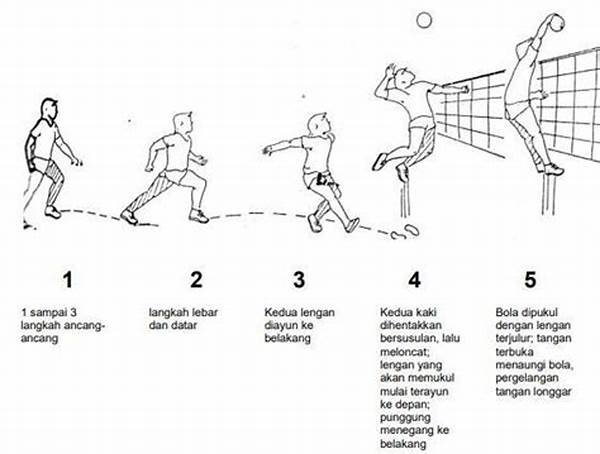 1

1 sampai 3 langkah ancang-ancang

2

langkah lebar dan datar

3

Kedua lengan diayun ke belakang

4

Kedua kaki dihentakkan bersusulan, lalu meloncat; lengan yang akan memukul mulai terayun ke depan; punggung menegang ke belakang

5

Bola dipukul dengan lengan terjulur; tangan terbuka menaungi bola, pergelangan tangan longgar